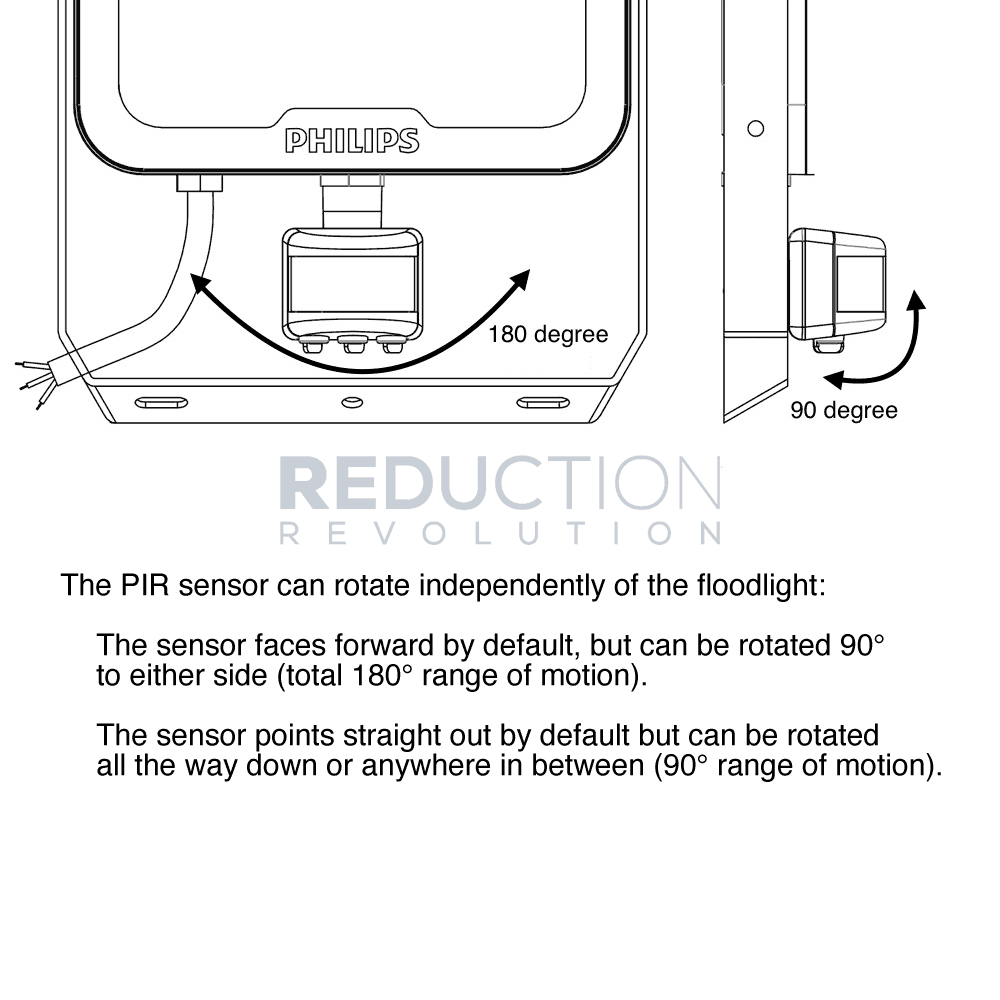 PHILIPS

180 degree

90 degree

REDUCTION
REVOLUTION

The PIR sensor can rotate independently of the floodlight:

The sensor faces forward by default, but can be rotated 90° to either side (total 180° range of motion).

The sensor points straight out by default but can be rotated all the way down or anywhere in between (90° range of motion).